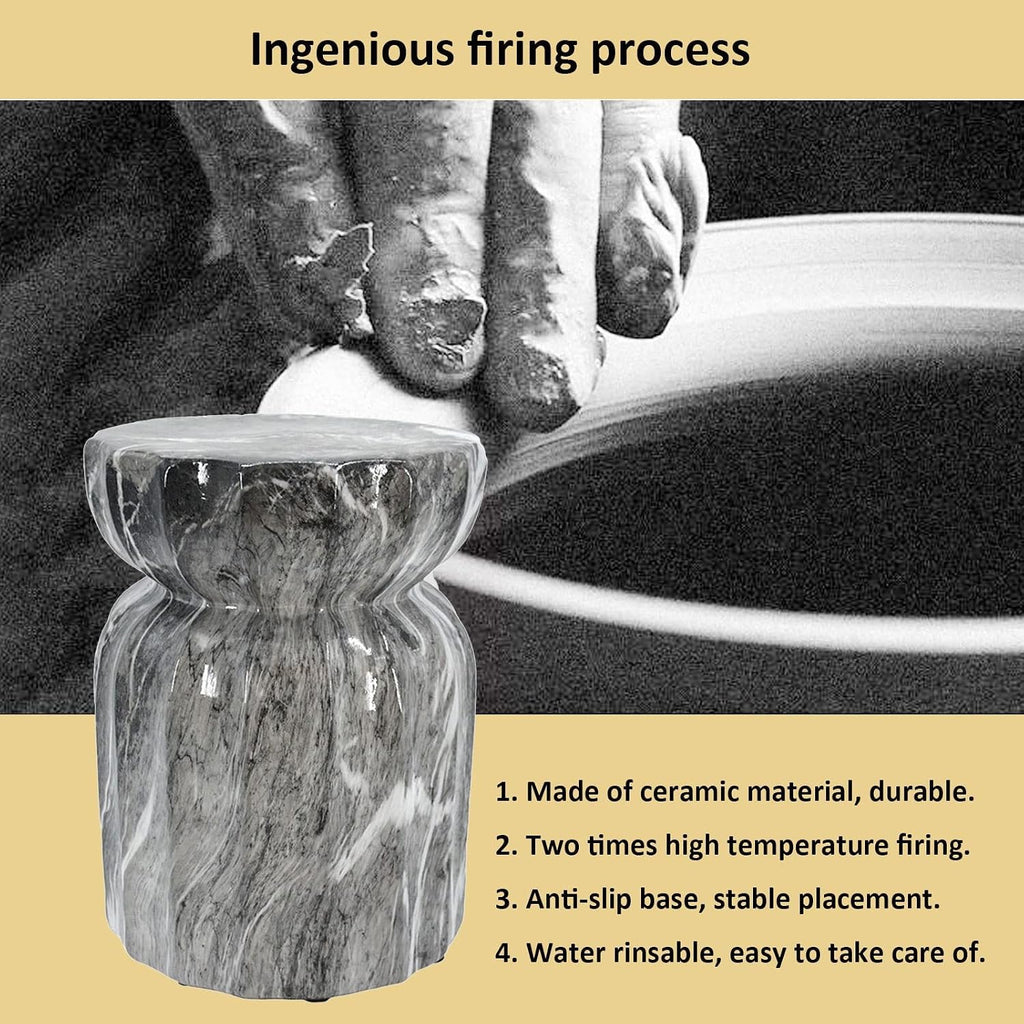 Ingenious firing process

1. Made of ceramic material, durable.

2. Two times high temperature firing.

3. Anti-slip base, stable placement.

4. Water rinsable, easy to take care of.